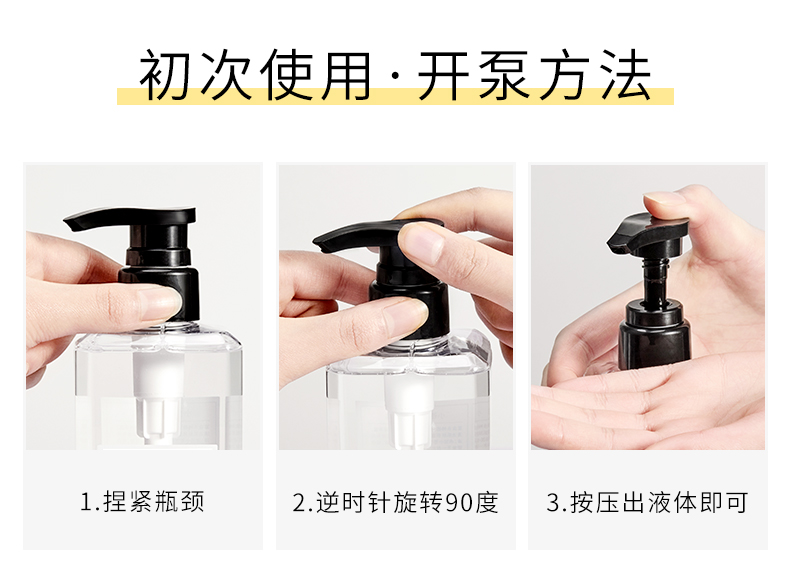 初次使用·开泵方法

1.捏紧瓶颈

2.逆时针旋转90度

3.按压出液体即可